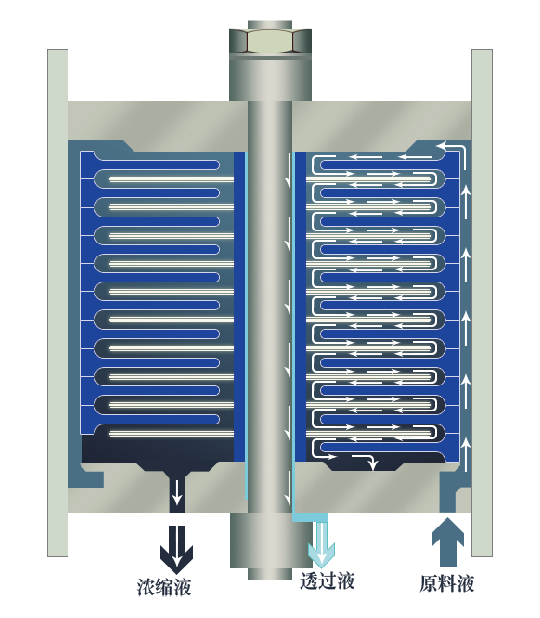 浓缩液
透过液
原料液